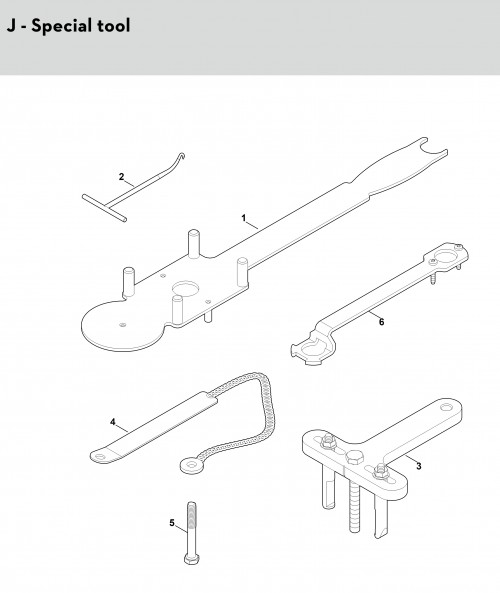 J - Special tool

2

1

6

4

3

5